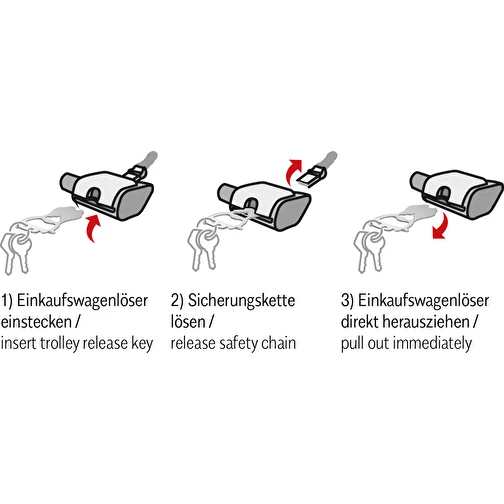 1) Einkaufswagenlöser einstecken /
insert trolley release key

2) Sicherungskette lösen /
release safety chain

3) Einkaufswagenlöser direkt herausziehen /
pull out immediately